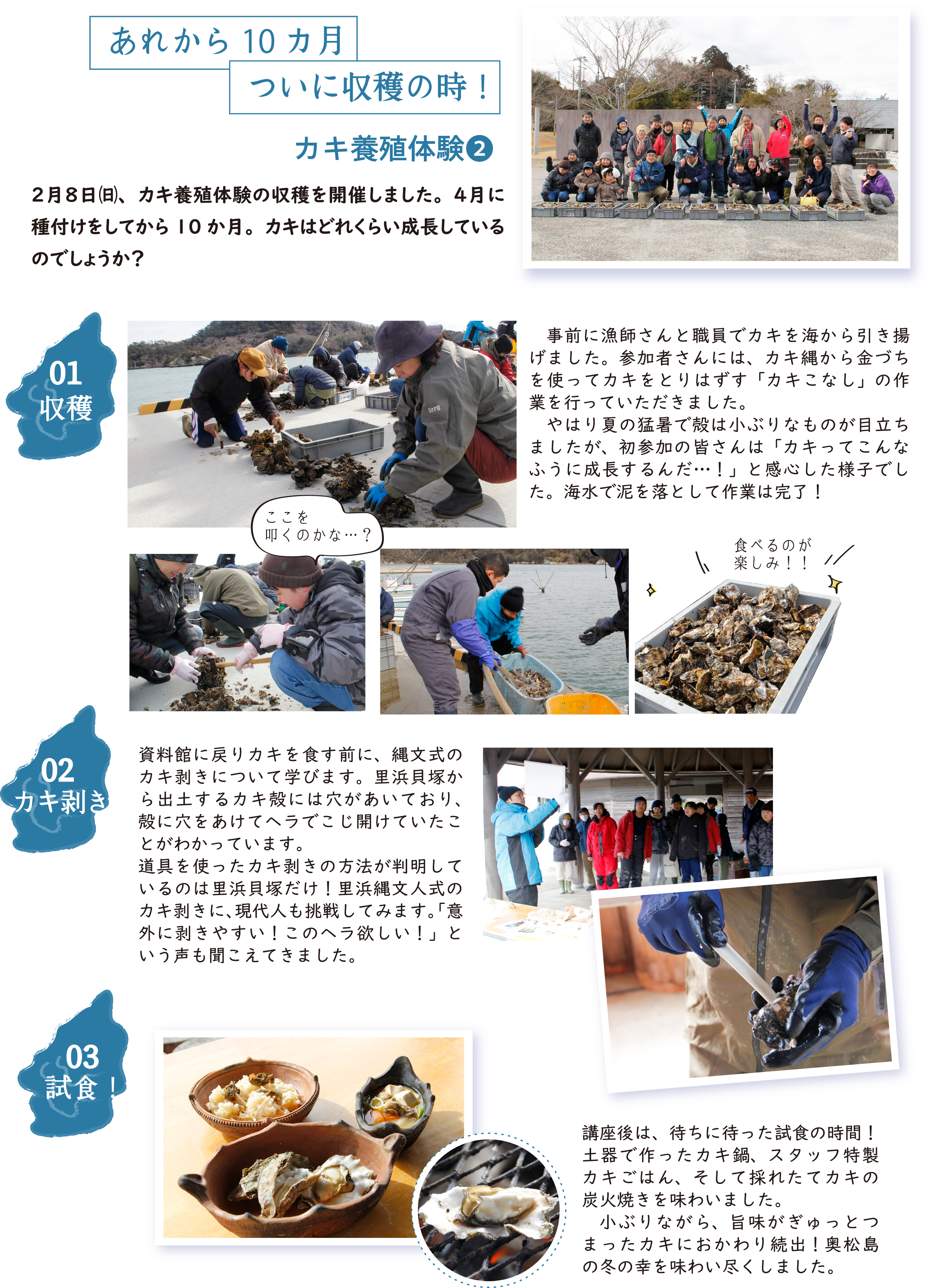 あれから 10 カ月

ついに収穫の時！

カキ養殖体験❷

２月８日㈰、カキ養殖体験の収穫を開催しました。４月に種付けをしてから 10 か月。カキはどれくらい成長しているのでしょうか？

01
収穫

事前に漁師さんと職員でカキを海から引き揚げました。参加者さんには、カキ縄から金づちを使ってカキをとりはずす「カキこなし」の作業を行っていただきました。
やはり夏の猛暑で殻は小ぶりなものが目立ちましたが、初参加の皆さんは「カキってこんなふうに成長するんだ…！」と感心した様子でした。海水で泥を落として作業は完了！

ここを
叩くのかな…？

食べるのが
楽しみ！！

02
カキ剥き

資料館に戻りカキを食す前に、縄文式のカキ剥きについて学びます。里浜貝塚から出土するカキ殻には穴があいており、殻に穴をあけてヘラでこじ開けていたことがわかっています。
道具を使ったカキ剥きの方法が判明しているのは里浜貝塚だけ！里浜縄文人式のカキ剥きに、現代人も挑戦してみます。「意外に剥きやすい！このヘラ欲しい！」という声も聞こえてきました。

03
試食！

講座後は、待ちに待った試食の時間！土器で作ったカキ鍋、スタッフ特製カキごはん、そして採れたてカキの炭火焼きを味わいました。
小ぶりながら、旨味がぎゅっとつまったカキにおかわり続出！奥松島の冬の幸を味わい尽くしました。